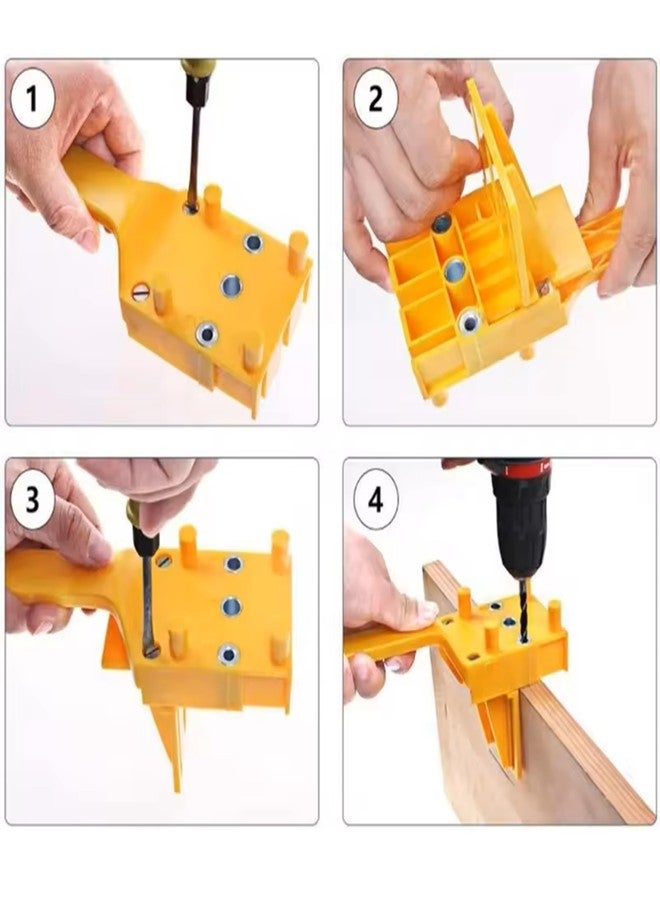 1

2

3

4